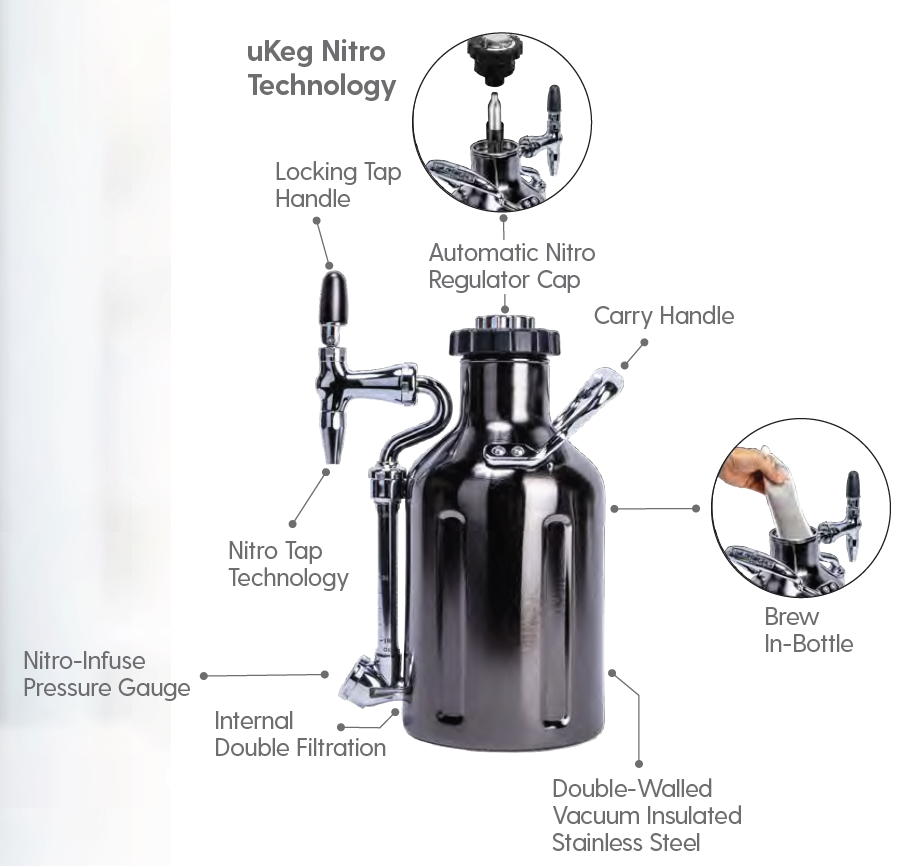 uKeg Nitro Technology

Locking Tap Handle

Automatic Nitro Regulator Cap

Carry Handle

Nitro Tap Technology

Brew In-Bottle

Nitro-Infuse Pressure Gauge

Internal Double Filtration

Double-Walled Vacuum Insulated Stainless Steel